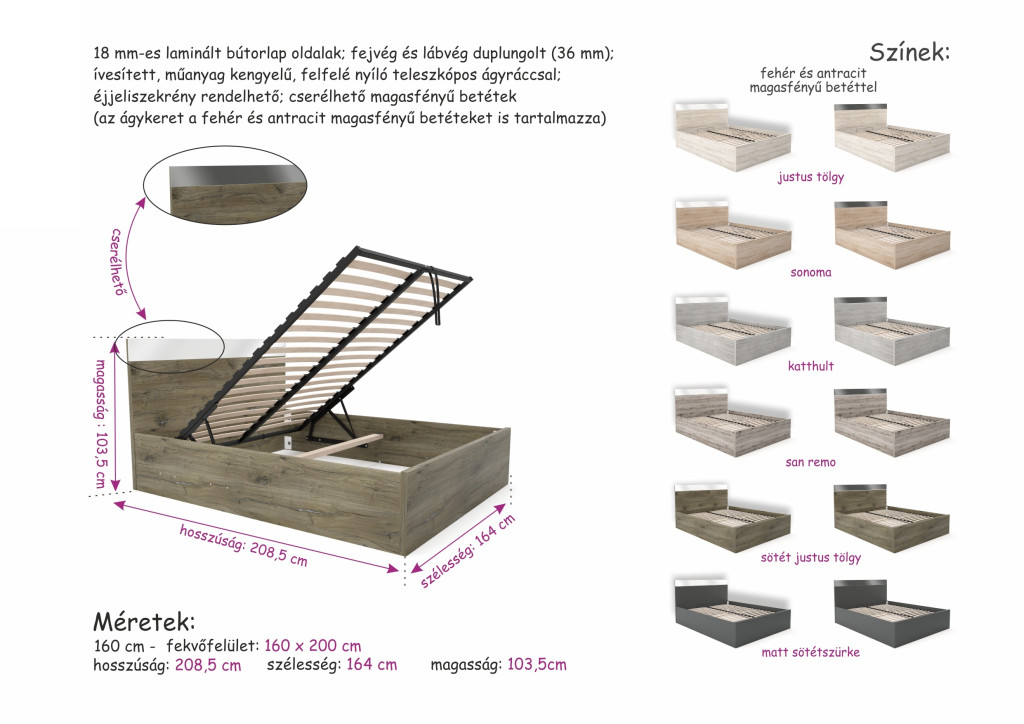 18 mm-es laminált bútorlap oldalak; fejvég és lábvég duplungolt (36 mm); ívesített, műanyag kengyelű, felfelé nyíló teleszkópos ágyráccsal; éjjeliszekrény rendelhető; cserélhető magasfényű betétek (az ágykeret a fehér és antracit magasfényű betéteket is tartalmazza)

cserélhető

magasság : 103,5 cm

hosszúság: 208,5 cm

szélesség: 164 cm

Méretek:
160 cm - fekvőfelület: 160 x 200 cm
hosszúság: 208,5 cm szélesség: 164 cm magasság: 103,5cm

Színek:
fehér és antracit magasfényű betéttel

justus tölgy

sonoma

katthult

san remo

sötét justus tölgy

matt sötétszürke