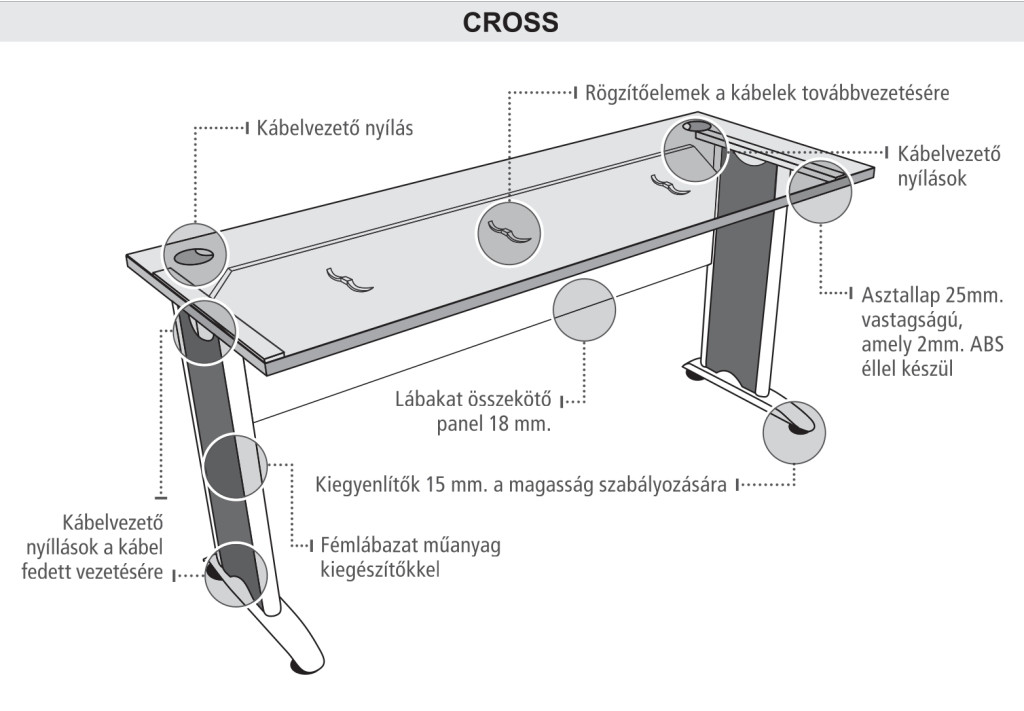 CROSS

Rögzítőelemek a kábelek továbbvezetésére

Kábelvezető nyílás

Kábelvezető nyílások

Asztallap 25mm. vastagságú, amely 2mm. ABS éllel készül

Lábakat összekötő panel 18 mm.

Kiegyenlítők 15 mm. a magasság szabályozására

Kábelvezető nyíllások a kábel fedett vezetésére

Fémlábazat műanyag kiegészítőkkel